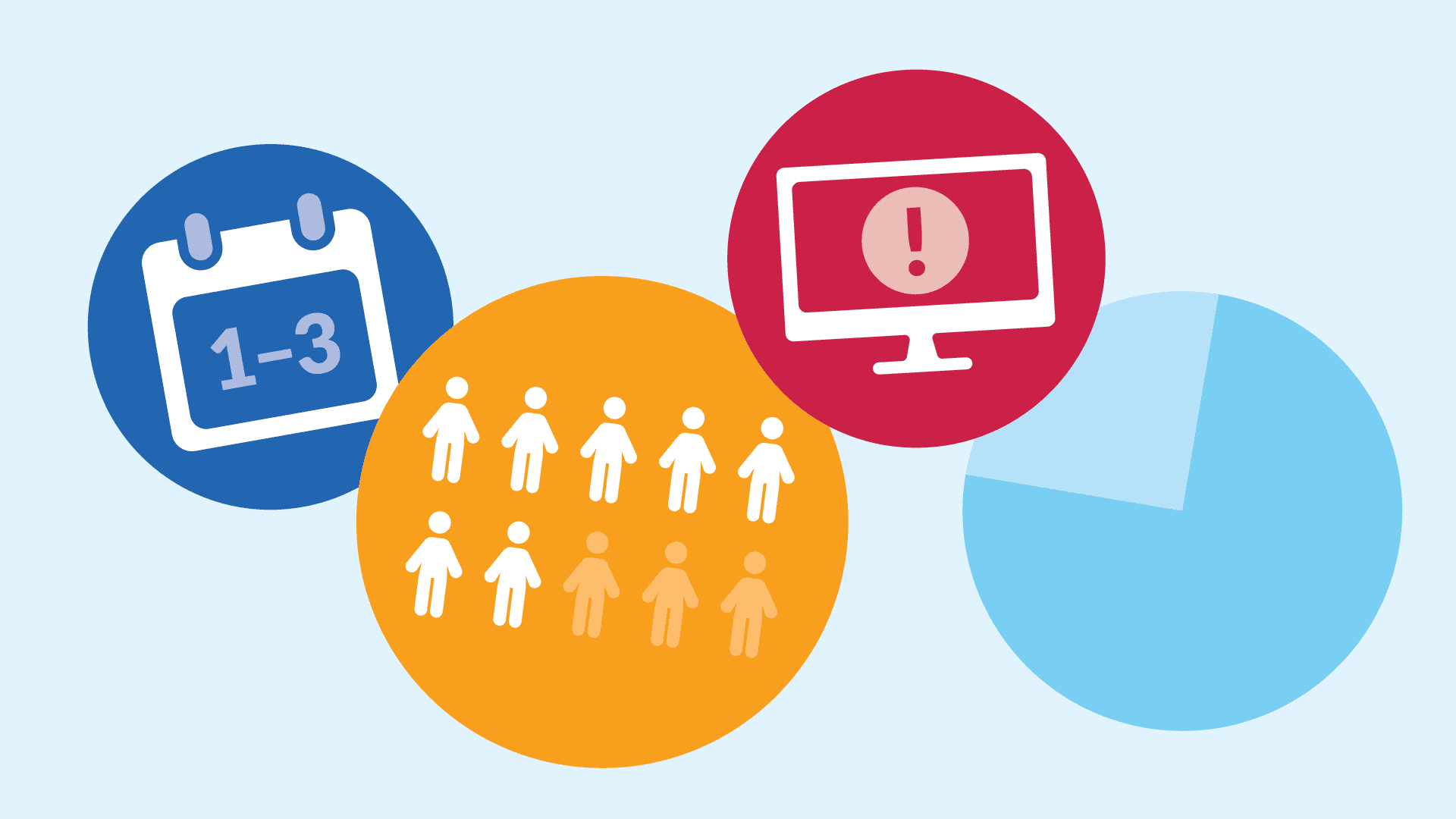 1–3

!